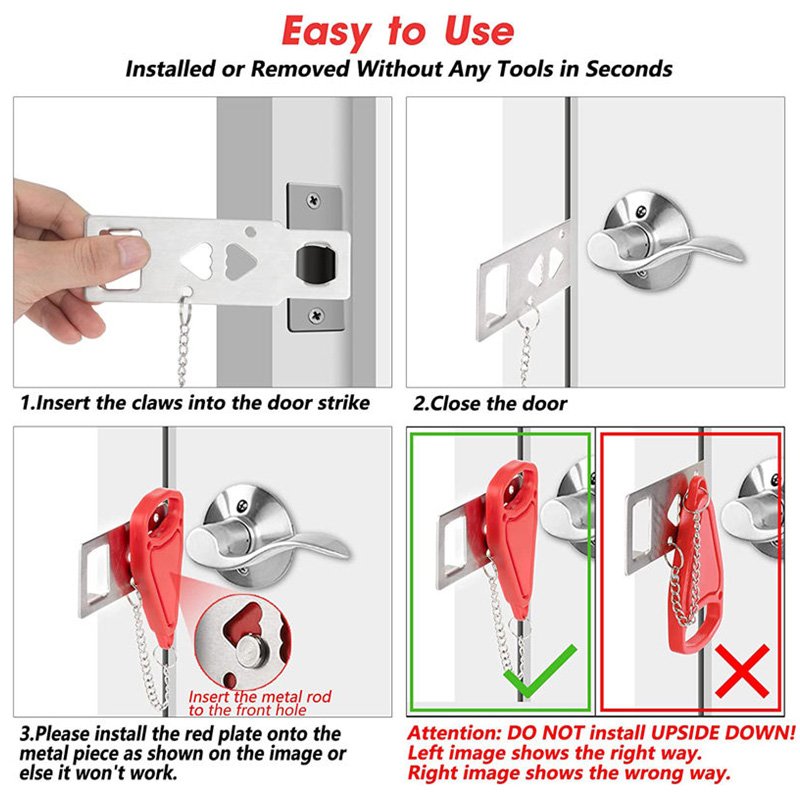 Easy to Use
Installed or Removed Without Any Tools in Seconds

1.Insert the claws into the door strike

2.Close the door

Insert the metal rod to the front hole

3.Please install the red plate onto the metal piece as shown on the image or else it won't work.

Attention: DO NOT install UPSIDE DOWN!
Left image shows the right way.
Right image shows the wrong way.